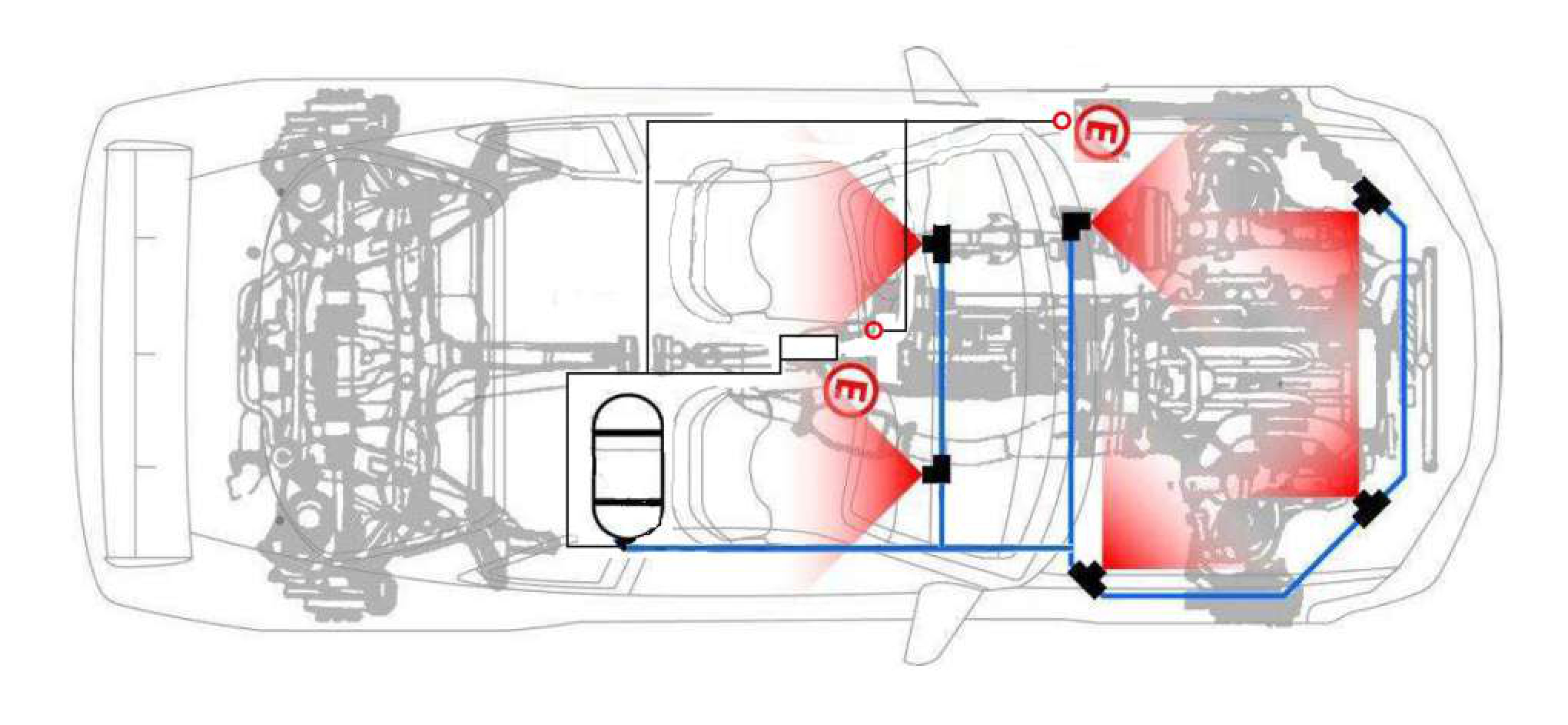 E

E