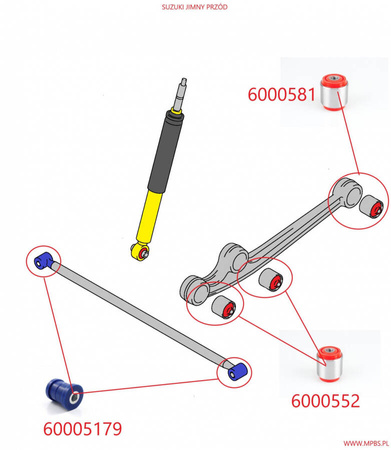 SUZUKI JIMNY PRZÓD

6000581

6000552

60005179

WWW.MPBS.PL