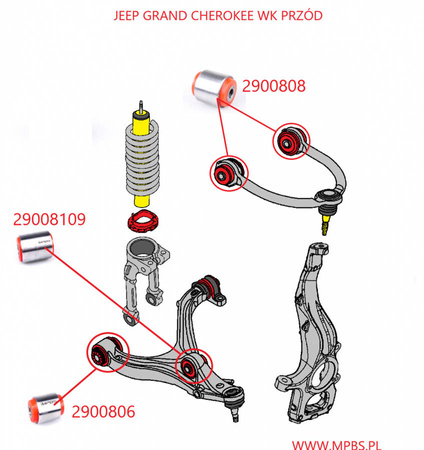 JEEP GRAND CHEROKEE WK PRZÓD

2900808

29008109

2900806

WWW.MPBS.PL