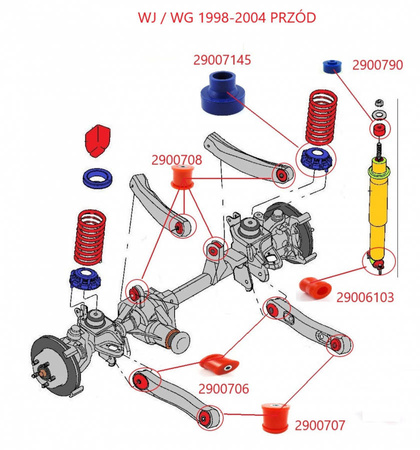 WJ / WG 1998-2004 PRZÓD

29007145

2900790

2900708

29006103

2900706

2900707