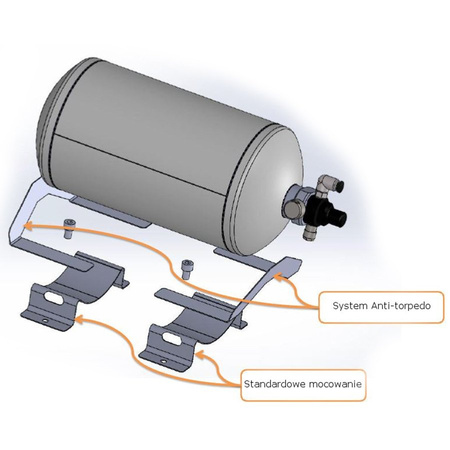 System Anti-torpedo

Standardowe mocowanie