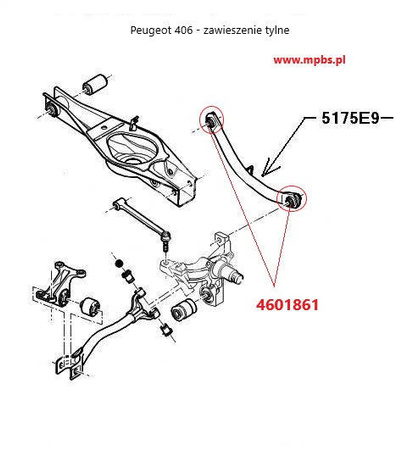 Peugeot 406 - zawieszenie tylne

www.mpbs.pl

5175E9

4601861